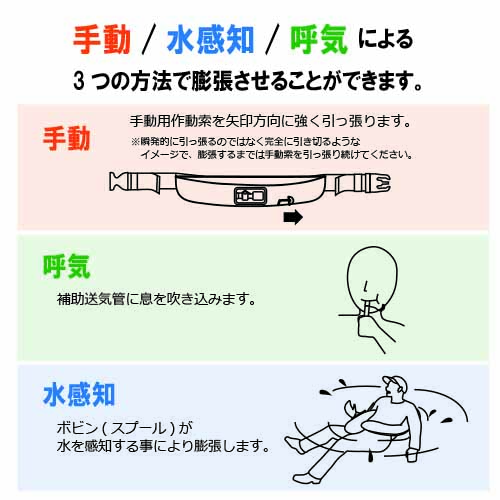 手動 / 水感知 / 呼気 による

3 つの方法で膨張させることができます。

手動

手動用作動索を矢印方向に強く引っ張ります。

※瞬発的に引っ張るのではなく完全に引き切るようなイメージで、膨張するまでは手動索を引っ張り続けてください。

呼気

補助送気管に息を吹き込みます。

水感知

ボビン ( スプール ) が水を感知する事により膨張します。